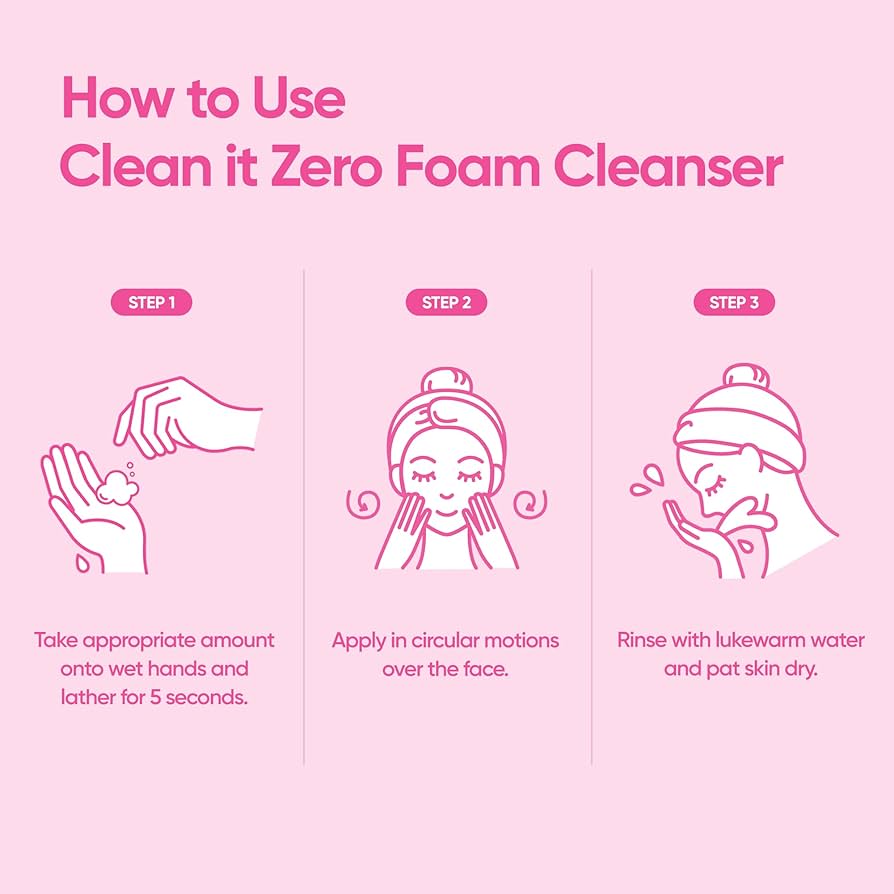 How to Use
Clean it Zero Foam Cleanser

STEP 1

Take appropriate amount onto wet hands and lather for 5 seconds.

STEP 2

Apply in circular motions over the face.

STEP 3

Rinse with lukewarm water and pat skin dry.